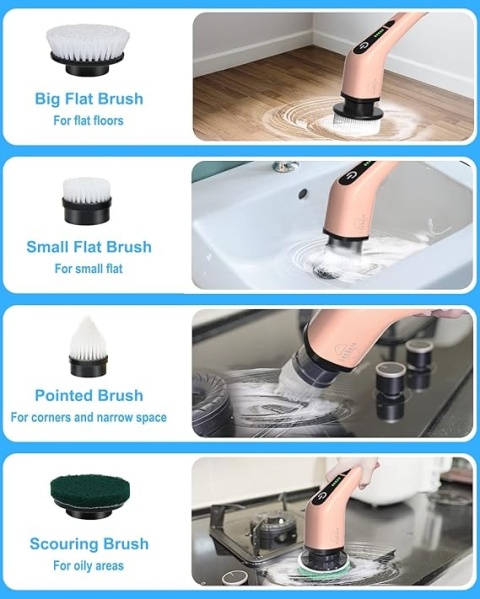 Big Flat Brush
For flat floors

Small Flat Brush
For small flat

Pointed Brush
For corners and narrow space

Scouring Brush
For oily areas